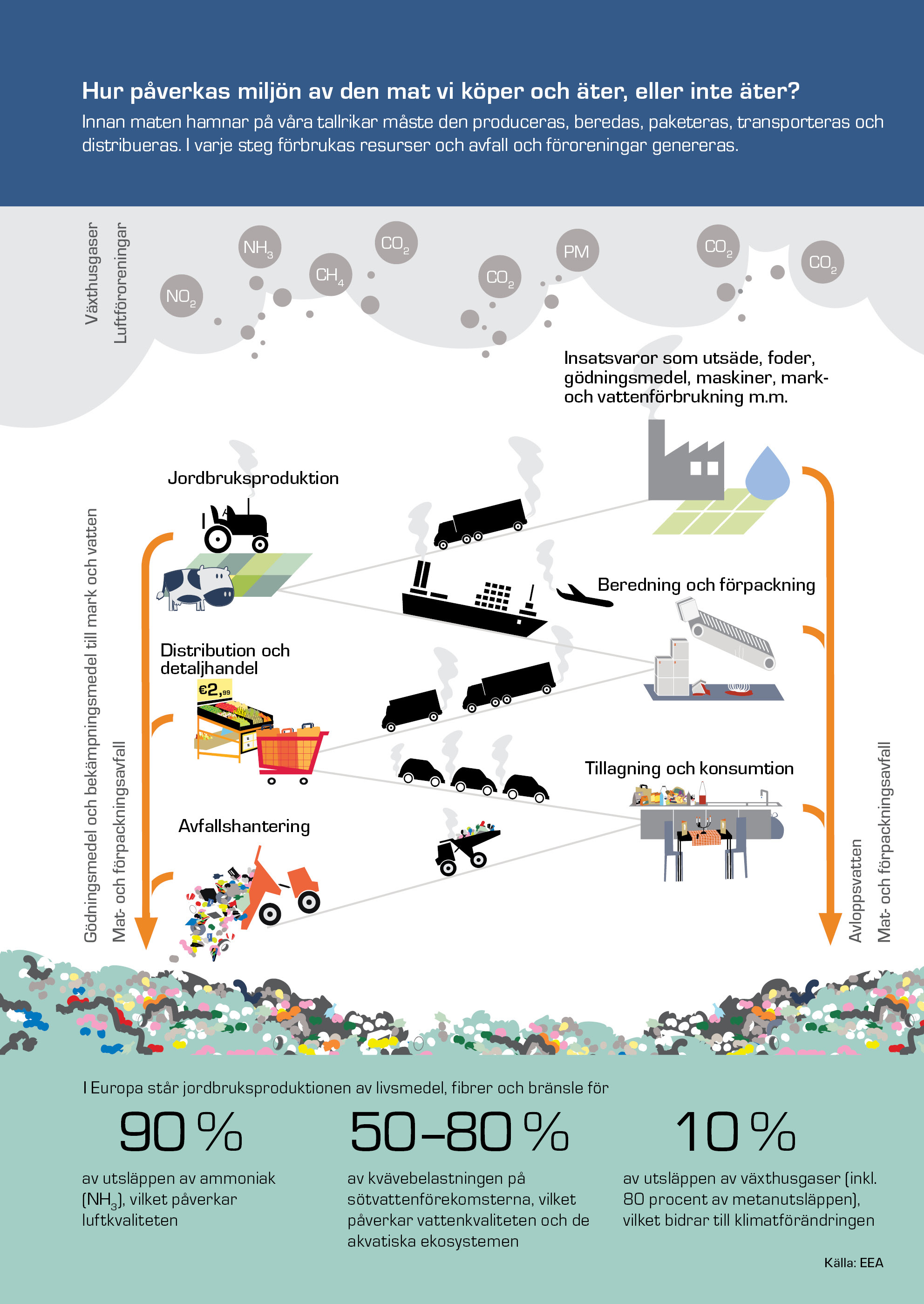 Hur påverkas miljön av den mat vi köper och äter, eller inte äter?

Innan maten hamnar på våra tallrikar måste den produceras, beredas, paketeras, transporteras och distribueras. I varje steg förbrukas resurser och avfall och föroreningar genereras.

Växthusgaser
Luftföroreningar

$NO_2$ $NH_3$ $CH_4$ $CO_2$ $CO_2$ PM $CO_2$ $CO_2$

Insatsvaror som utsäde, foder, gödningsmedel, maskiner, mark- och vattenförbrukning m.m.

Jordbruksproduktion

Beredning och förpackning

Distribution och detaljhandel

€2,99

Tillagning och konsumtion

Avfallshantering

Gödningsmedel och bekämpningsmedel till mark och vatten
Mat- och förpackningsavfall

Avloppsvatten
Mat- och förpackningsavfall

I Europa står jordbruksproduktionen av livsmedel, fibrer och bränsle för

90 %
av utsläppen av ammoniak ($NH_3$), vilket påverkar luftkvaliteten

50–80 %
av kvävebelastningen på sötvattenförekomsterna, vilket påverkar vattenkvaliteten och de akvatiska ekosystemen

10 %
av utsläppen av växthusgaser (inkl. 80 procent av metanutsläppen), vilket bidrar till klimatförändringen

Källa: EEA