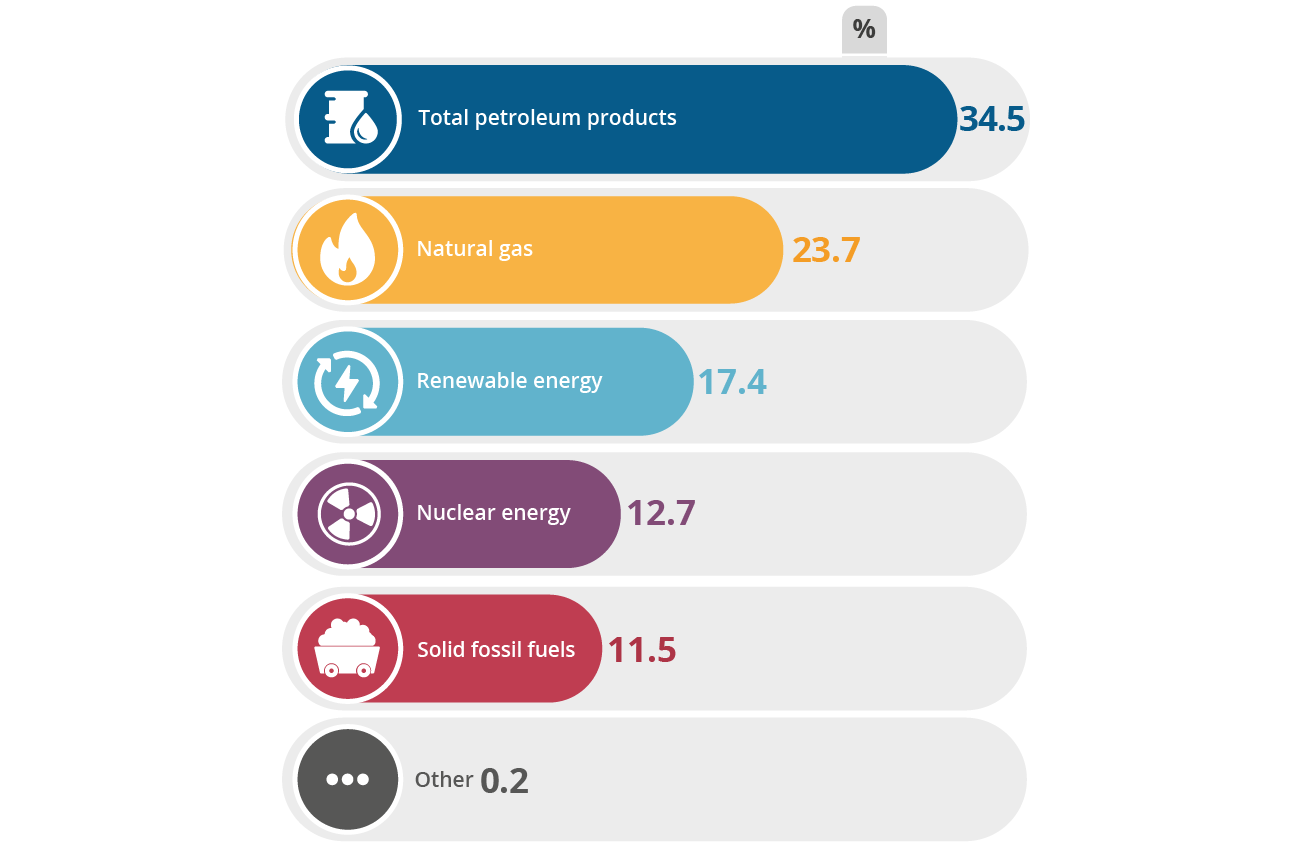 %

Total petroleum products 34.5

Natural gas 23.7

Renewable energy 17.4

Nuclear energy 12.7

Solid fossil fuels 11.5

Other 0.2