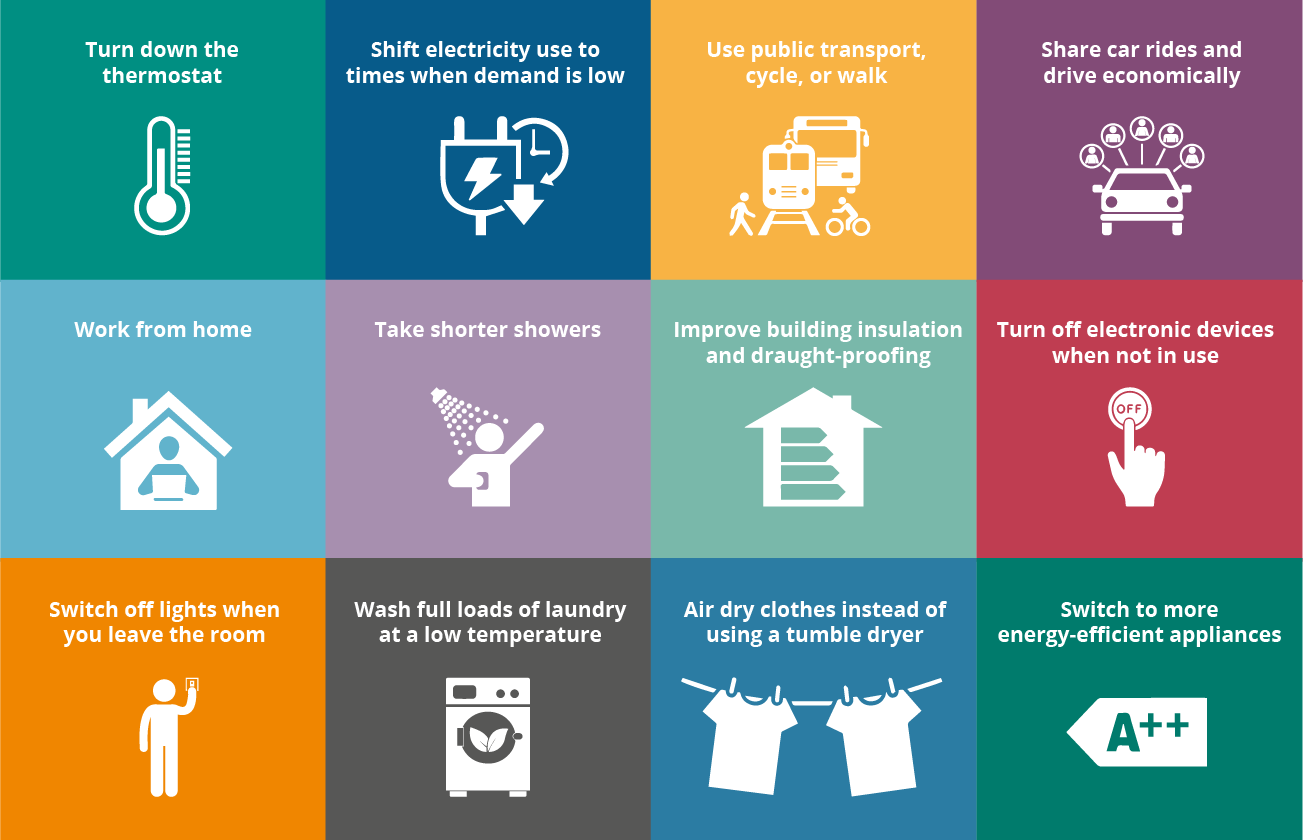 Turn down the thermostat

Shift electricity use to times when demand is low

Use public transport, cycle, or walk

Share car rides and drive economically

Work from home

Take shorter showers

Improve building insulation and draught-proofing

Turn off electronic devices when not in use

OFF

Switch off lights when you leave the room

Wash full loads of laundry at a low temperature

Air dry clothes instead of using a tumble dryer

Switch to more energy-efficient appliances

A++