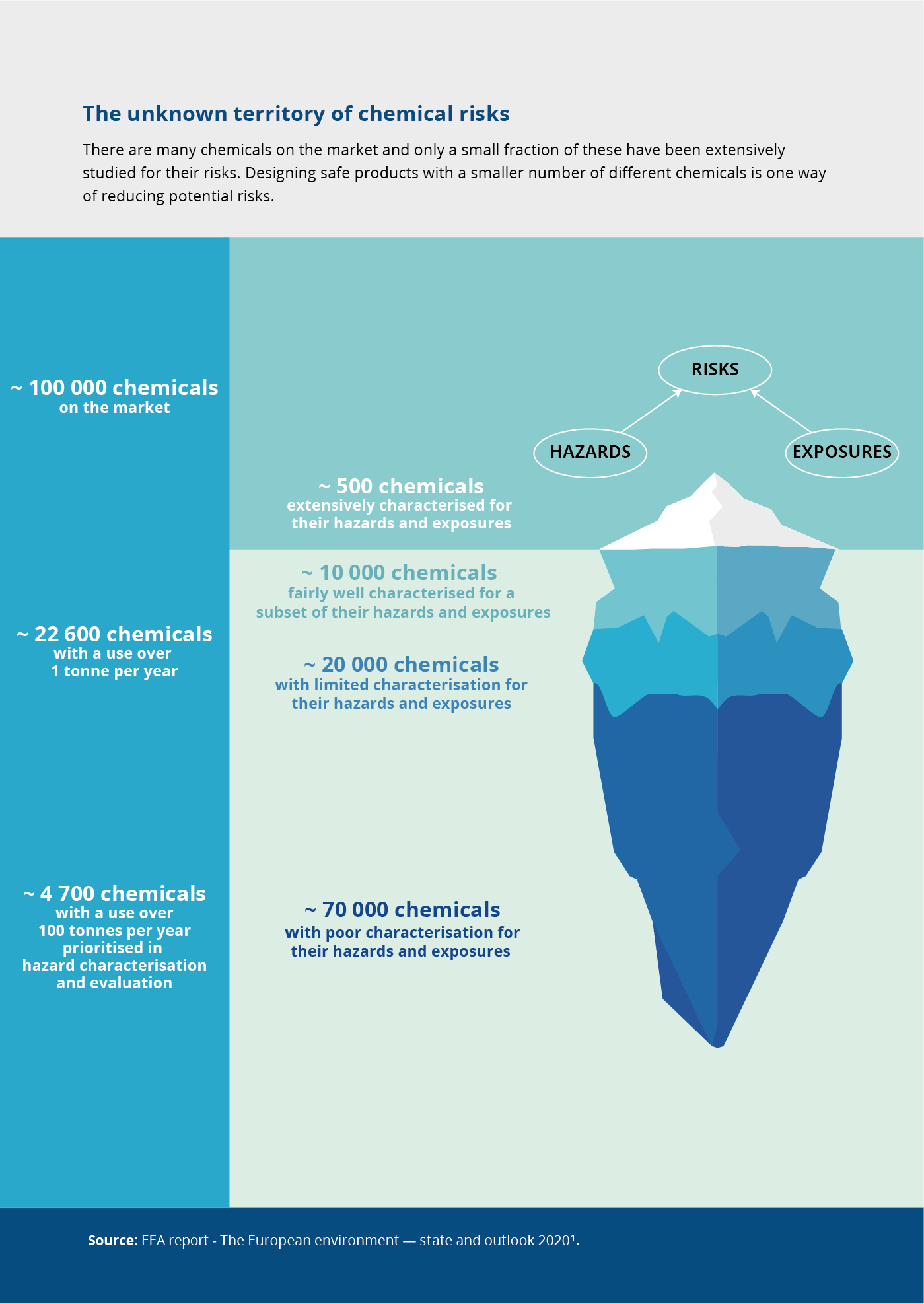 The unknown territory of chemical risks

There are many chemicals on the market and only a small fraction of these have been extensively studied for their risks. Designing safe products with a smaller number of different chemicals is one way of reducing potential risks.

~ 100 000 chemicals
on the market

~ 22 600 chemicals
with a use over
1 tonne per year

~ 4 700 chemicals
with a use over
100 tonnes per year
prioritised in
hazard characterisation
and evaluation

RISKS

HAZARDS

EXPOSURES

~ 500 chemicals
extensively characterised for
their hazards and exposures

~ 10 000 chemicals
fairly well characterised for a
subset of their hazards and exposures

~ 20 000 chemicals
with limited characterisation for
their hazards and exposures

~ 70 000 chemicals
with poor characterisation for
their hazards and exposures

Source: EEA report - The European environment — state and outlook 2020¹.