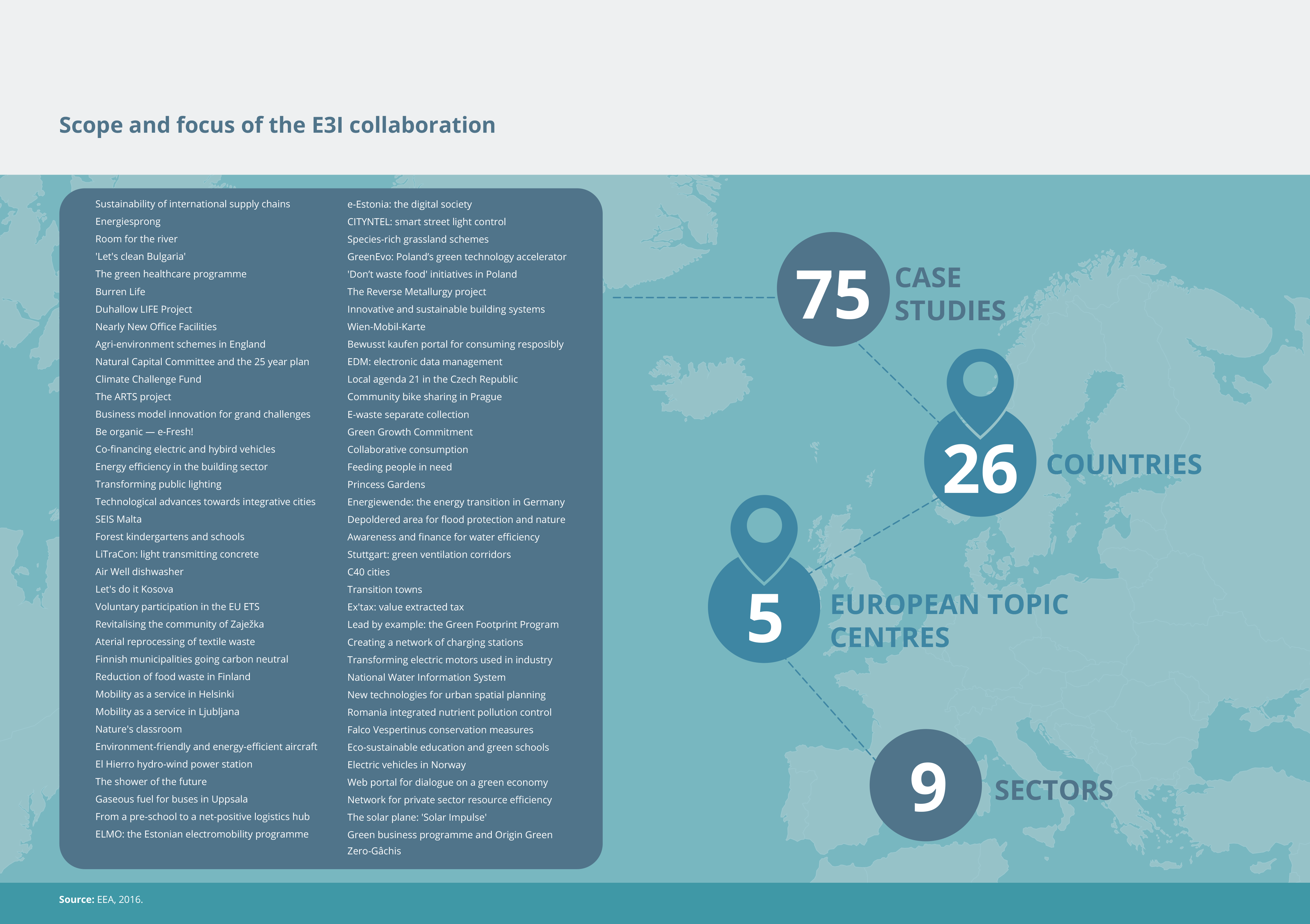 Scope and focus of the E3I collaboration

Sustainability of international supply chains
Energiesprong
Room for the river
'Let's clean Bulgaria'
The green healthcare programme
Burren Life
Duhallow LIFE Project
Nearly New Office Facilities
Agri-environment schemes in England
Natural Capital Committee and the 25 year plan
Climate Challenge Fund
The ARTS project
Business model innovation for grand challenges
Be organic — e-Fresh!
Co-financing electric and hybird vehicles
Energy efficiency in the building sector
Transforming public lighting
Technological advances towards integrative cities
SEIS Malta
Forest kindergartens and schools
LiTraCon: light transmitting concrete
Air Well dishwasher
Let's do it Kosova
Voluntary participation in the EU ETS
Revitalising the community of Zaježka
Aterial reprocessing of textile waste
Finnish municipalities going carbon neutral
Reduction of food waste in Finland
Mobility as a service in Helsinki
Mobility as a service in Ljubljana
Nature's classroom
Environment-friendly and energy-efficient aircraft
El Hierro hydro-wind power station
The shower of the future
Gaseous fuel for buses in Uppsala
From a pre-school to a net-positive logistics hub
ELMO: the Estonian electromobility programme

e-Estonia: the digital society
CITYNTEL: smart street light control
Species-rich grassland schemes
GreenEvo: Poland's green technology accelerator
'Don't waste food' initiatives in Poland
The Reverse Metallurgy project
Innovative and sustainable building systems
Wien-Mobil-Karte
Bewusst kaufen portal for consuming resposibly
EDM: electronic data management
Local agenda 21 in the Czech Republic
Community bike sharing in Prague
E-waste separate collection
Green Growth Commitment
Collaborative consumption
Feeding people in need
Princess Gardens
Energiewende: the energy transition in Germany
Depoldered area for flood protection and nature
Awareness and finance for water efficiency
Stuttgart: green ventilation corridors
C40 cities
Transition towns
Ex'tax: value extracted tax
Lead by example: the Green Footprint Program
Creating a network of charging stations
Transforming electric motors used in industry
National Water Information System
New technologies for urban spatial planning
Romania integrated nutrient pollution control
Falco Vespertinus conservation measures
Eco-sustainable education and green schools
Electric vehicles in Norway
Web portal for dialogue on a green economy
Network for private sector resource efficiency
The solar plane: 'Solar Impulse'
Green business programme and Origin Green
Zero-Gâchis

75 CASE STUDIES

26 COUNTRIES

5 EUROPEAN TOPIC CENTRES

9 SECTORS

Source: EEA, 2016.