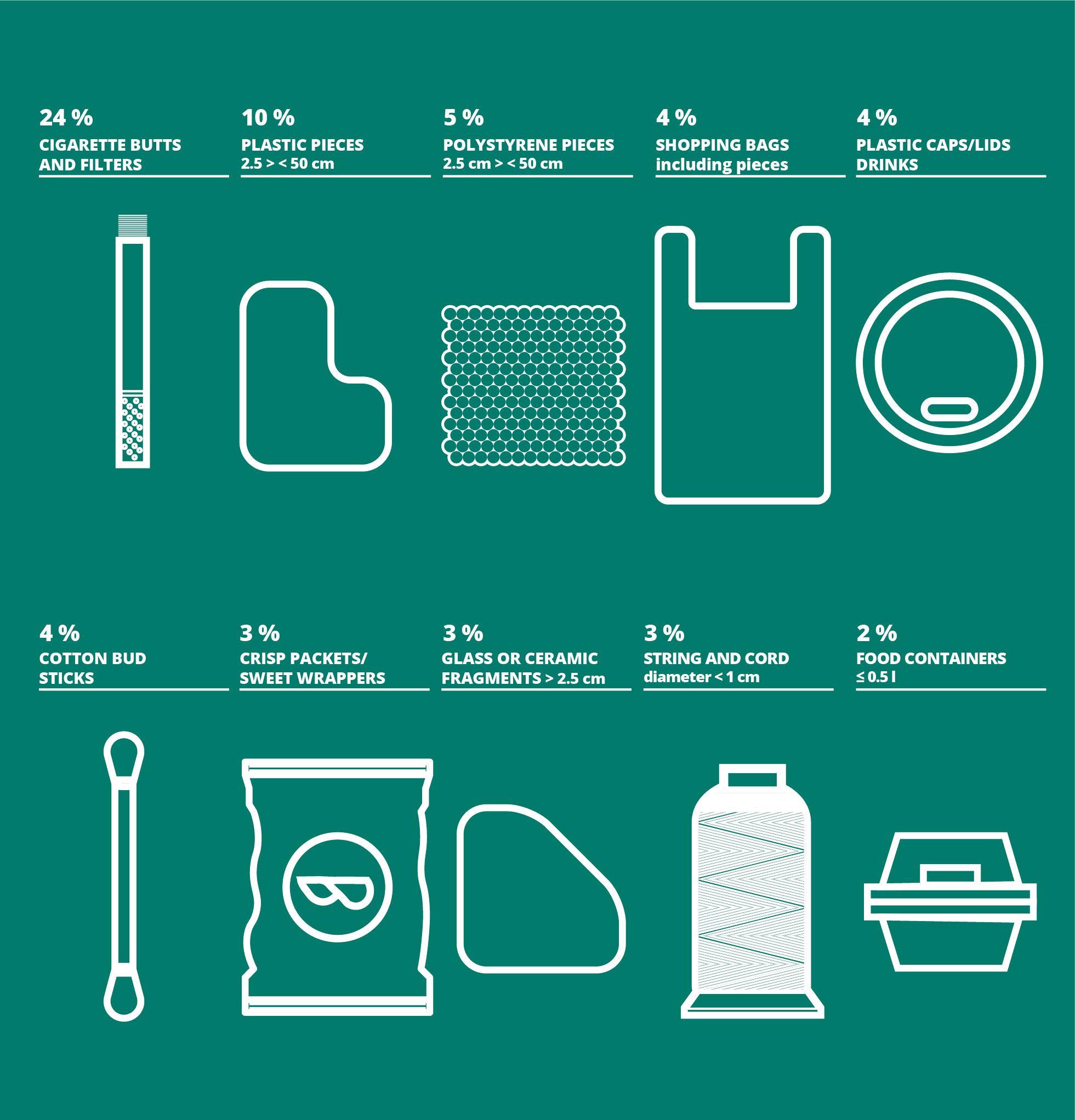 24 %
CIGARETTE BUTTS AND FILTERS

10 %
PLASTIC PIECES
2.5 > < 50 cm

5 %
POLYSTYRENE PIECES
2.5 cm > < 50 cm

4 %
SHOPPING BAGS
including pieces

4 %
PLASTIC CAPS/LIDS DRINKS

4 %
COTTON BUD STICKS

3 %
CRISP PACKETS/ SWEET WRAPPERS

3 %
GLASS OR CERAMIC FRAGMENTS > 2.5 cm

3 %
STRING AND CORD
diameter < 1 cm

2 %
FOOD CONTAINERS
≤ 0.5 l