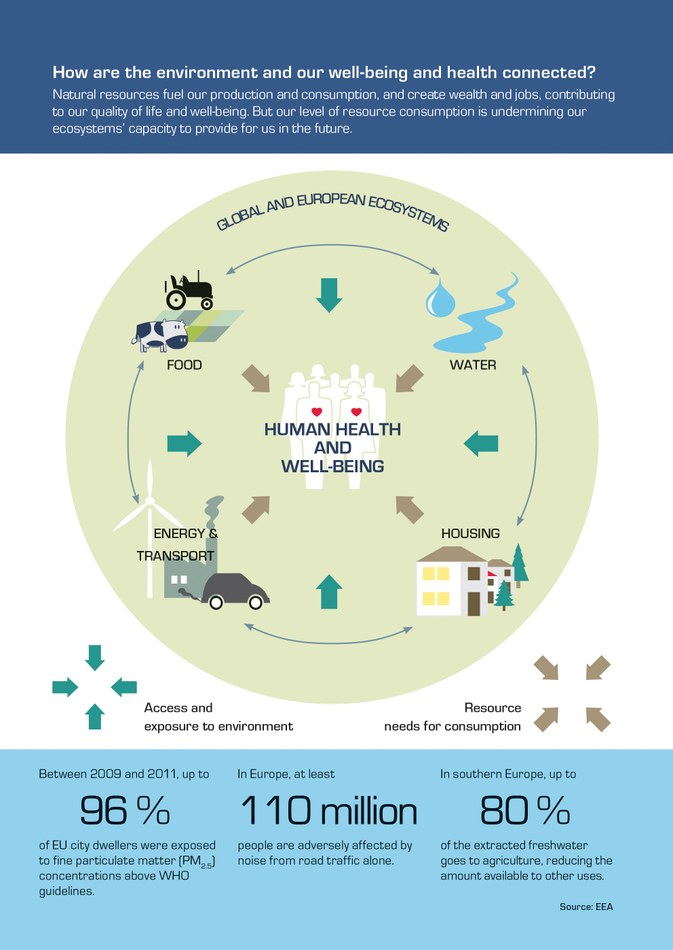 How are the environment and our well-being and health connected?

Natural resources fuel our production and consumption, and create wealth and jobs, contributing to our quality of life and well-being. But our level of resource consumption is undermining our ecosystems' capacity to provide for us in the future.

GLOBAL AND EUROPEAN ECOSYSTEMS

FOOD

WATER

HUMAN HEALTH AND WELL-BEING

ENERGY & TRANSPORT

HOUSING

Access and exposure to environment

Resource needs for consumption

Between 2009 and 2011, up to

96 %

of EU city dwellers were exposed to fine particulate matter ($PM_{2.5}$) concentrations above WHO guidelines.

In Europe, at least

110 million

people are adversely affected by noise from road traffic alone.

In southern Europe, up to

80 %

of the extracted freshwater goes to agriculture, reducing the amount available to other uses.

Source: EEA