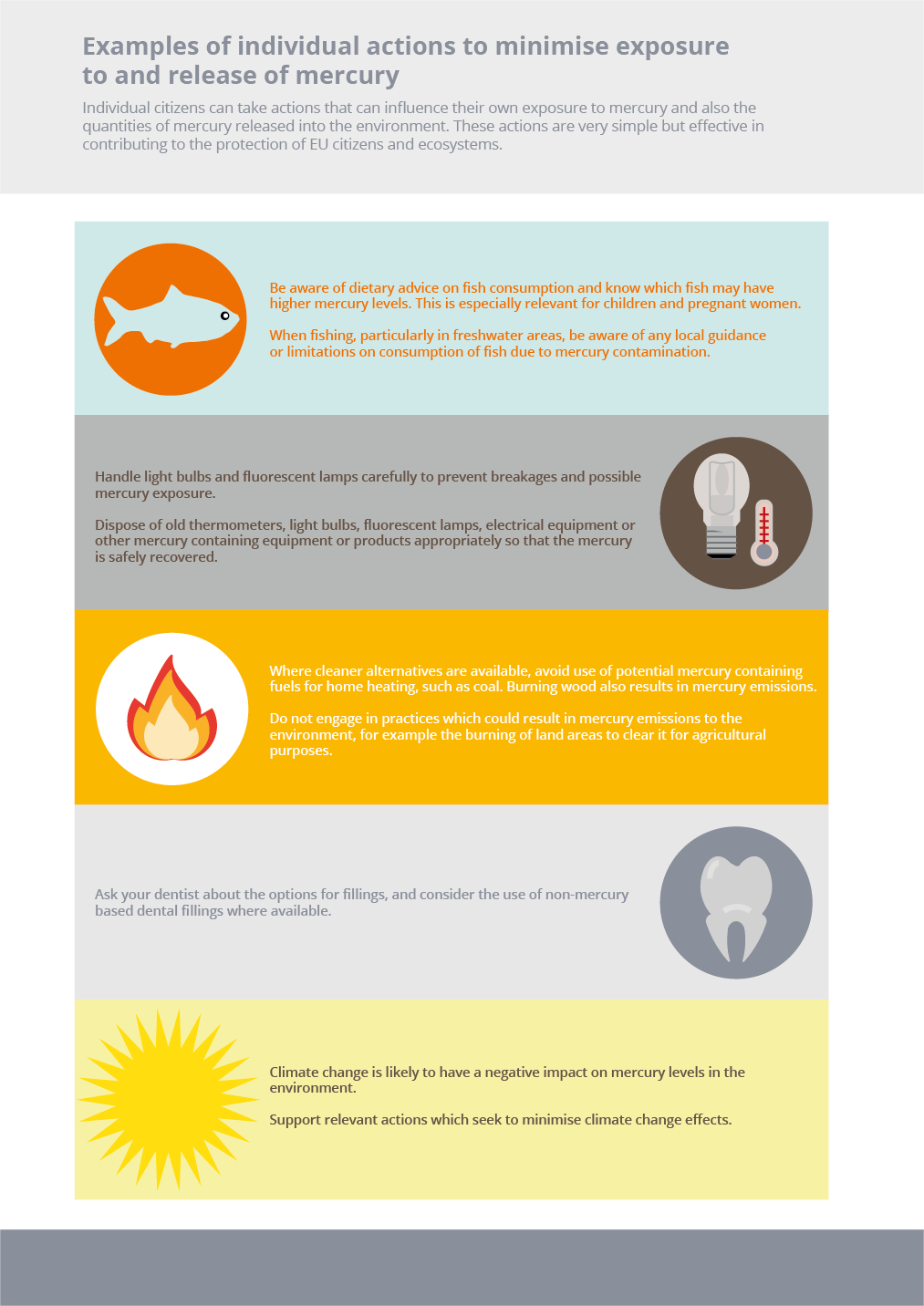 Examples of individual actions to minimise exposure to and release of mercury

Individual citizens can take actions that can influence their own exposure to mercury and also the quantities of mercury released into the environment. These actions are very simple but effective in contributing to the protection of EU citizens and ecosystems.

Be aware of dietary advice on fish consumption and know which fish may have higher mercury levels. This is especially relevant for children and pregnant women.

When fishing, particularly in freshwater areas, be aware of any local guidance or limitations on consumption of fish due to mercury contamination.

Handle light bulbs and fluorescent lamps carefully to prevent breakages and possible mercury exposure.

Dispose of old thermometers, light bulbs, fluorescent lamps, electrical equipment or other mercury containing equipment or products appropriately so that the mercury is safely recovered.

Where cleaner alternatives are available, avoid use of potential mercury containing fuels for home heating, such as coal. Burning wood also results in mercury emissions.

Do not engage in practices which could result in mercury emissions to the environment, for example the burning of land areas to clear it for agricultural purposes.

Ask your dentist about the options for fillings, and consider the use of non-mercury based dental fillings where available.

Climate change is likely to have a negative impact on mercury levels in the environment.

Support relevant actions which seek to minimise climate change effects.