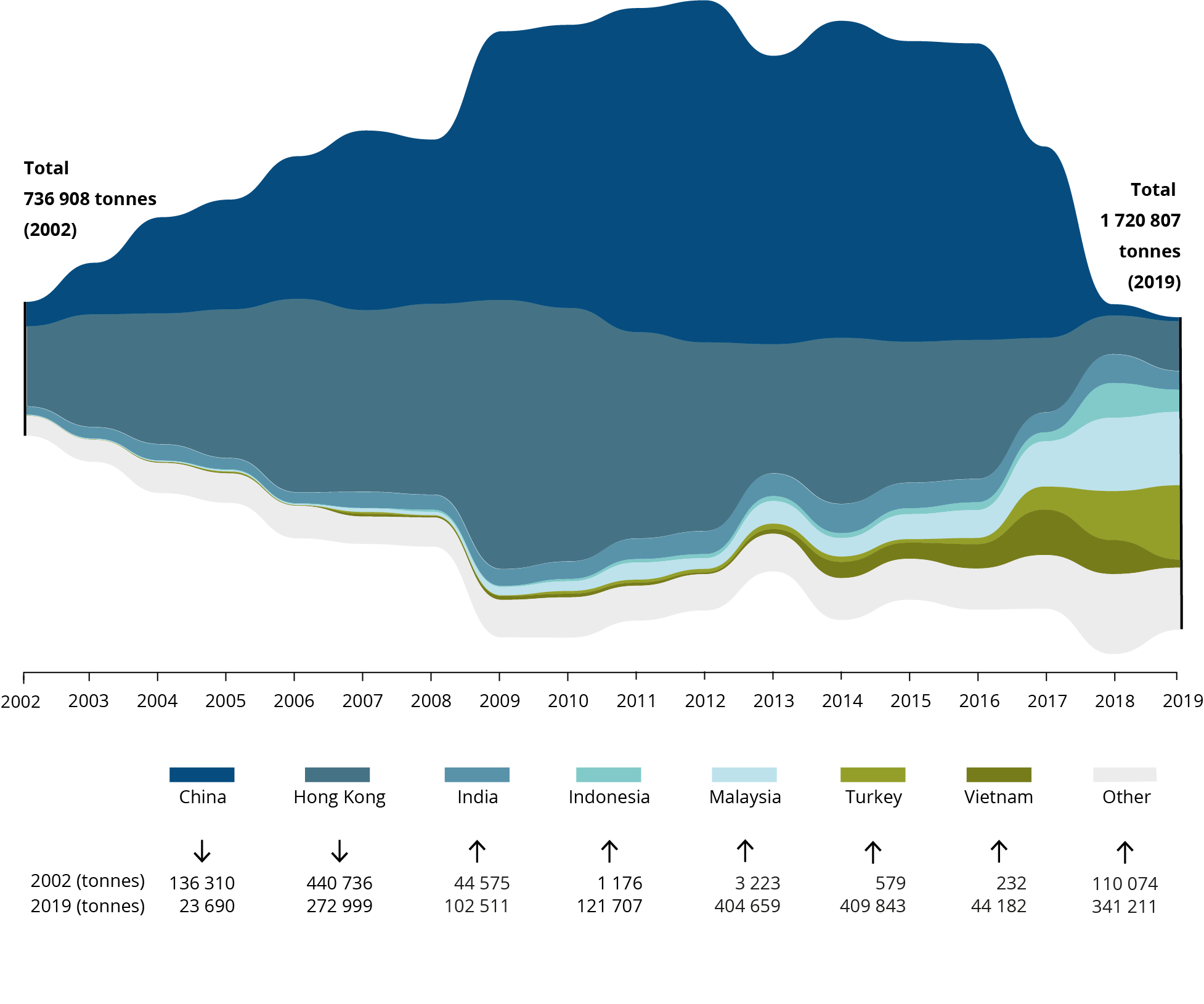 Total
736 908 tonnes
(2002)

Total
1 720 807
tonnes
(2019)

2002 2003 2004 2005 2006 2007 2008 2009 2010 2011 2012 2013 2014 2015 2016 2017 2018 2019

| | China | Hong Kong | India | Indonesia | Malaysia | Turkey | Vietnam | Other |
|---|---|---|---|---|---|---|---|---|
| | ↓ | ↓ | ↑ | ↑ | ↑ | ↑ | ↑ | ↑ |
| 2002 (tonnes) | 136 310 | 440 736 | 44 575 | 1 176 | 3 223 | 579 | 232 | 110 074 |
| 2019 (tonnes) | 23 690 | 272 999 | 102 511 | 121 707 | 404 659 | 409 843 | 44 182 | 341 211 |