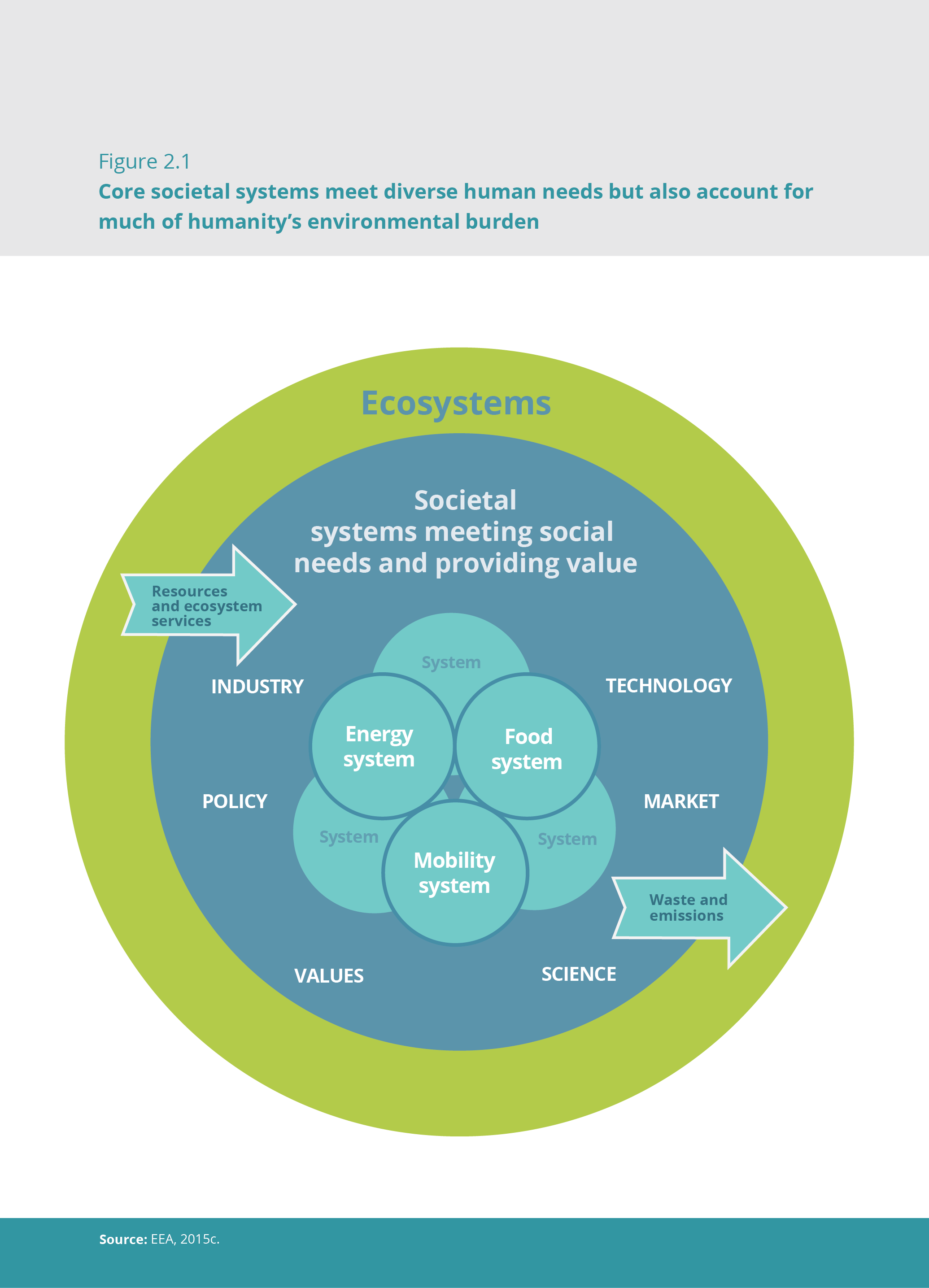 Figure 2.1

Core societal systems meet diverse human needs but also account for much of humanity's environmental burden

Ecosystems

Societal systems meeting social needs and providing value

Resources and ecosystem services

System

INDUSTRY

TECHNOLOGY

Energy system

Food system

POLICY

MARKET

System

System

Mobility system

Waste and emissions

VALUES

SCIENCE

Source: EEA, 2015c.