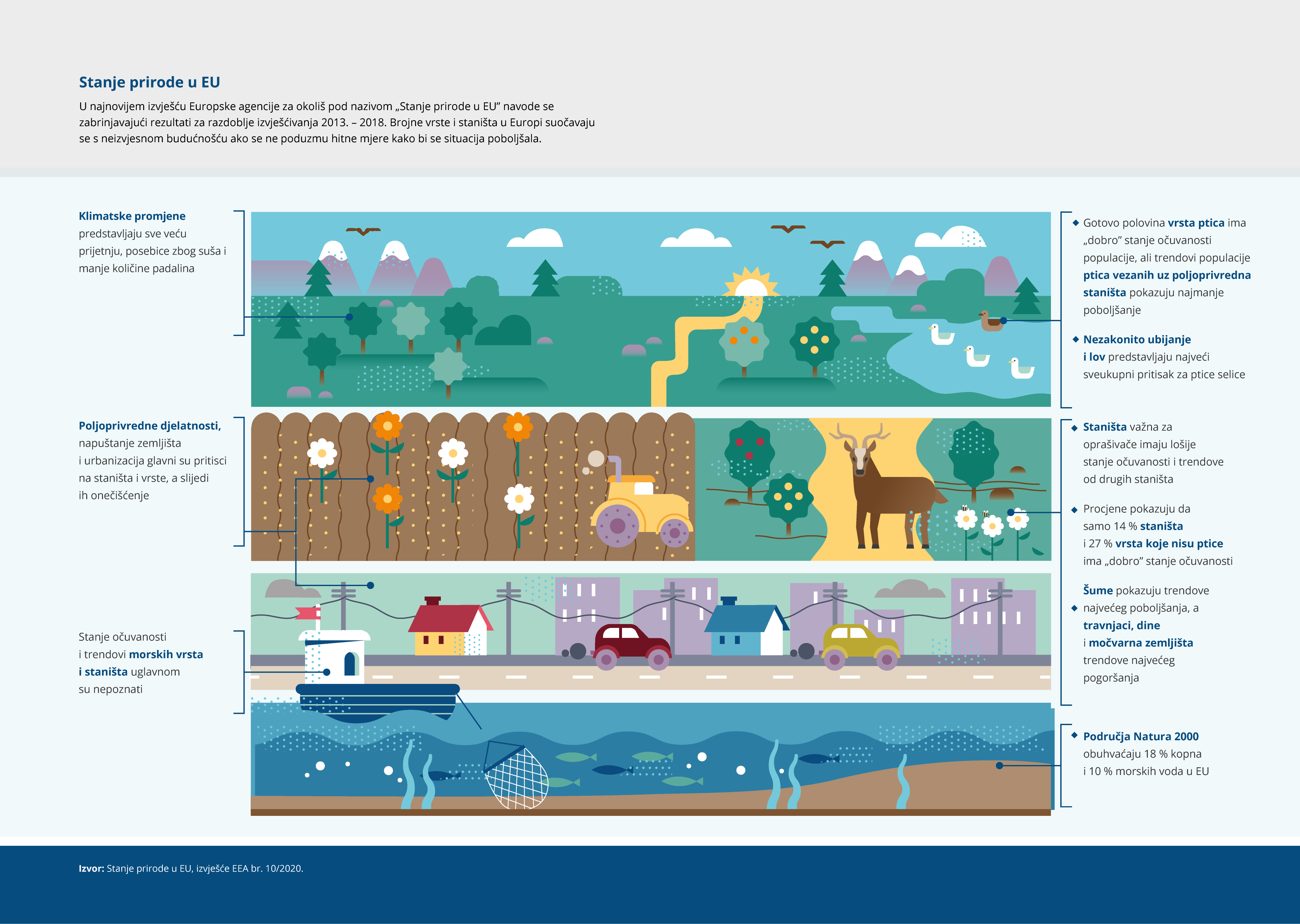 Stanje prirode u EU

U najnovijem izvješću Europske agencije za okoliš pod nazivom „Stanje prirode u EU" navode se zabrinjavajući rezultati za razdoblje izvješćivanja 2013. – 2018. Brojne vrste i staništa u Europi suočavaju se s neizvjesnom budućnošću ako se ne poduzmu hitne mjere kako bi se situacija poboljšala.

Klimatske promjene predstavljaju sve veću prijetnju, posebice zbog suša i manje količine padalina

Poljoprivredne djelatnosti, napuštanje zemljišta i urbanizacija glavni su pritisci na staništa i vrste, a slijedi ih onečišćenje

Stanje očuvanosti i trendovi morskih vrsta i staništa uglavnom su nepoznati

Gotovo polovina vrsta ptica ima „dobro" stanje očuvanosti populacije, ali trendovi populacije ptica vezanih uz poljoprivredna staništa pokazuju najmanje poboljšanje

Nezakonito ubijanje i lov predstavljaju najveći sveukupni pritisak za ptice selice

Staništa važna za oprašivače imaju lošije stanje očuvanosti i trendove od drugih staništa

Procjene pokazuju da samo 14 % staništa i 27 % vrsta koje nisu ptice ima „dobro" stanje očuvanosti

Šume pokazuju trendove najvećeg poboljšanja, a travnjaci, dine i močvarna zemljišta trendove najvećeg pogoršanja

Područja Natura 2000 obuhvaćaju 18 % kopna i 10 % morskih voda u EU

Izvor: Stanje prirode u EU, izvješće EEA br. 10/2020.