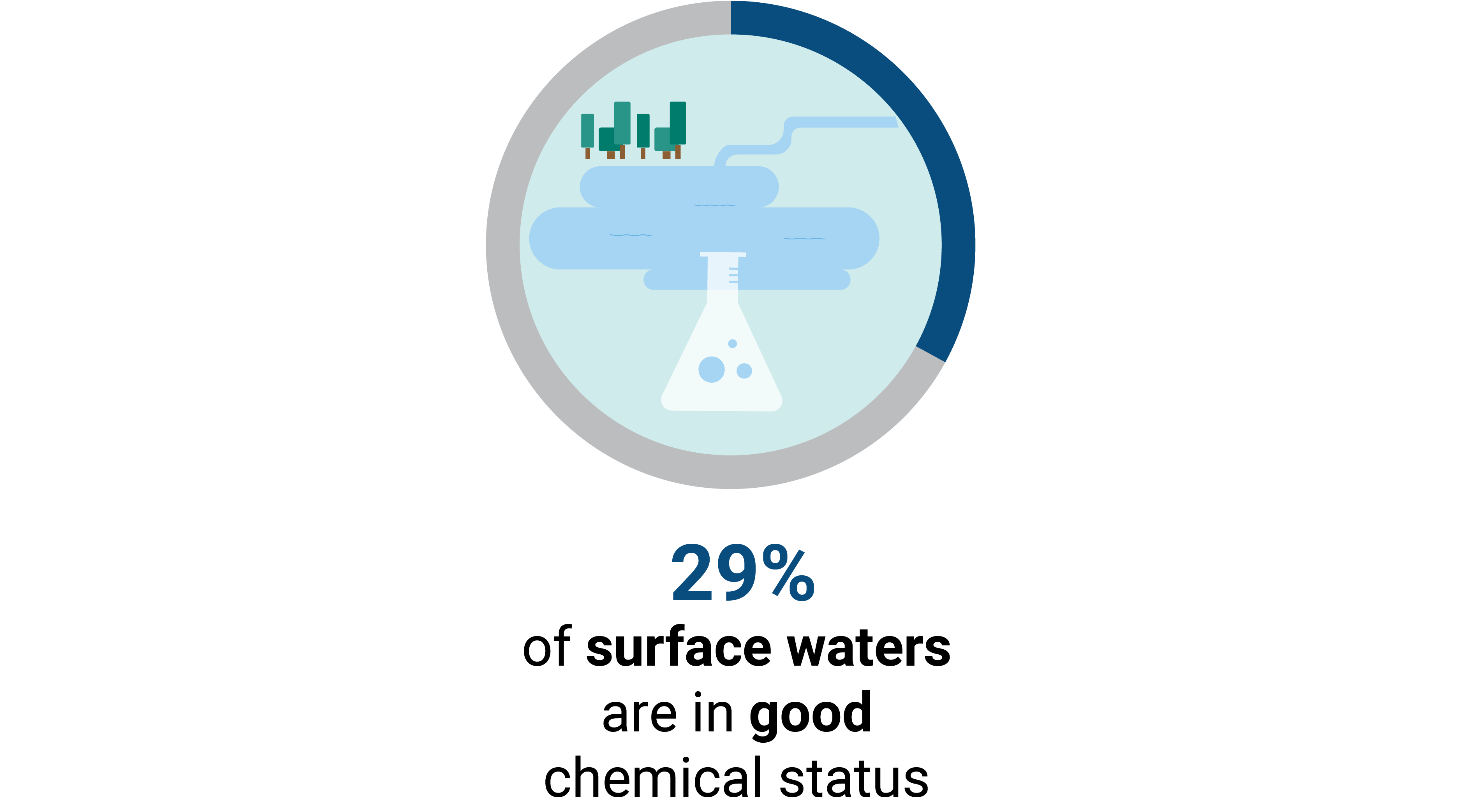 29%
of surface waters are in good chemical status