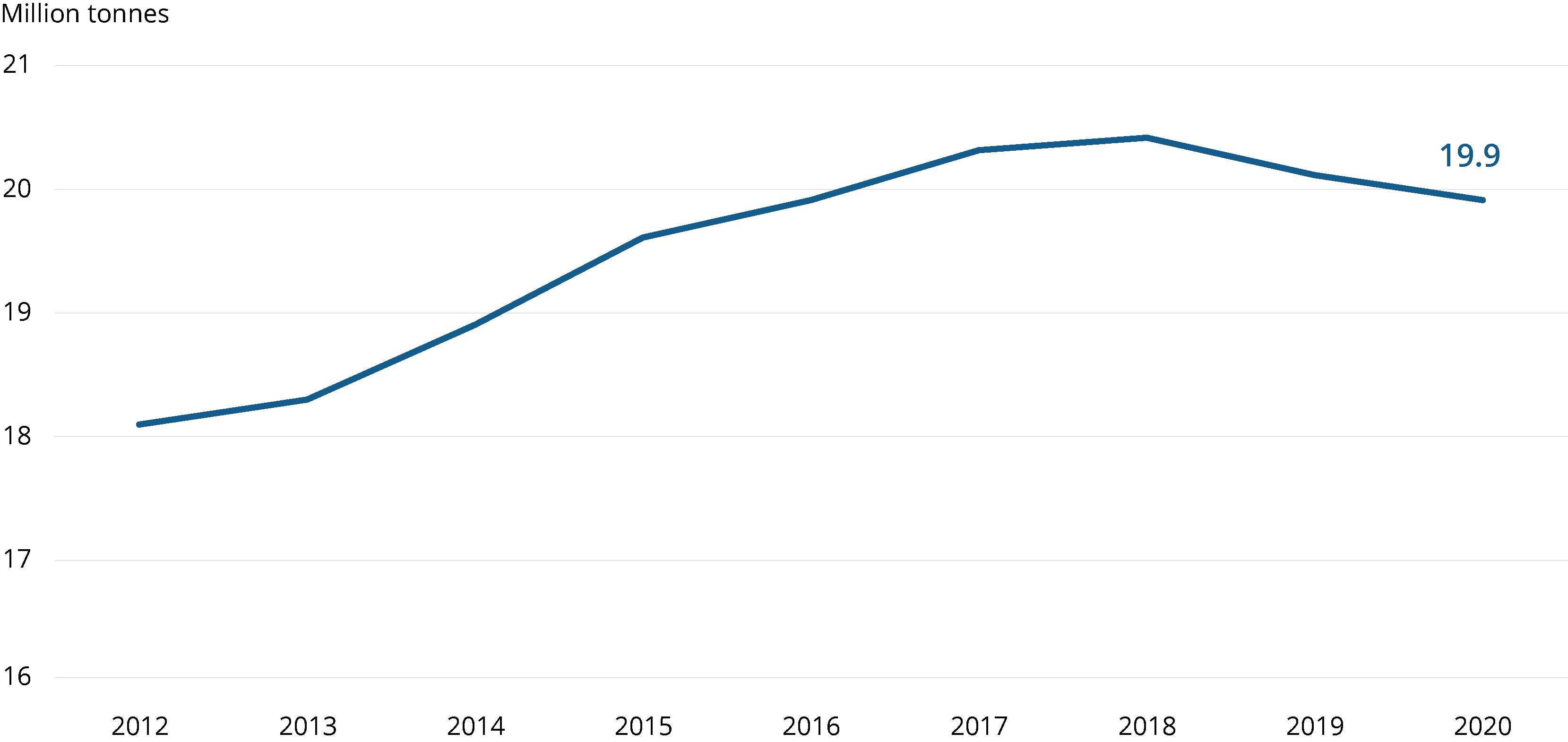 Million tonnes
21
20
19
18
17
16
19.9
2012
2013
2014
2015
2016
2017
2018
2019
2020