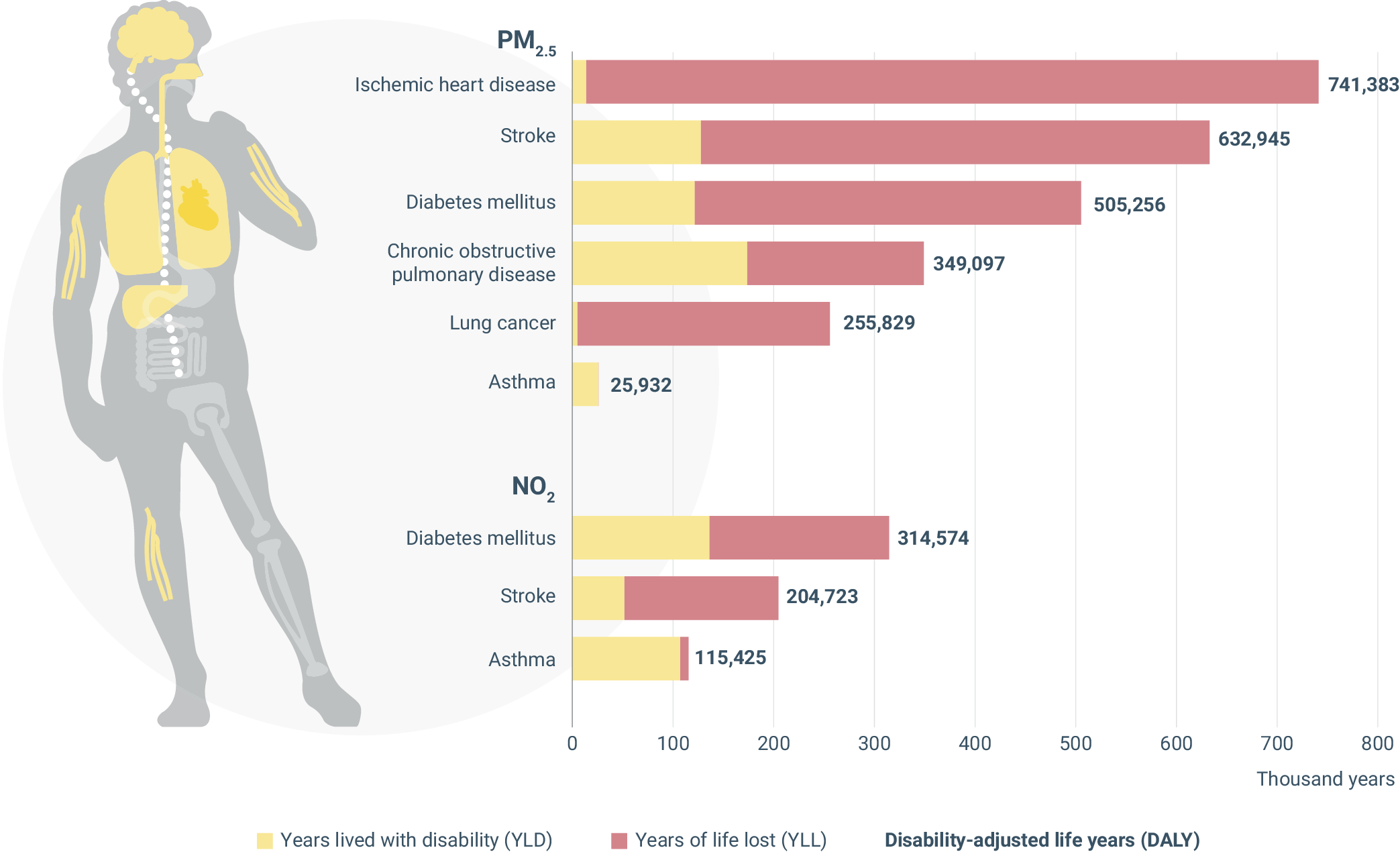 $PM_{2.5}$

Ischemic heart disease 741,383

Stroke 632,945

Diabetes mellitus 505,256

Chronic obstructive pulmonary disease 349,097

Lung cancer 255,829

Asthma 25,932

$NO_2$

Diabetes mellitus 314,574

Stroke 204,723

Asthma 115,425

0 100 200 300 400 500 600 700 800

Thousand years

Years lived with disability (YLD) Years of life lost (YLL) Disability-adjusted life years (DALY)