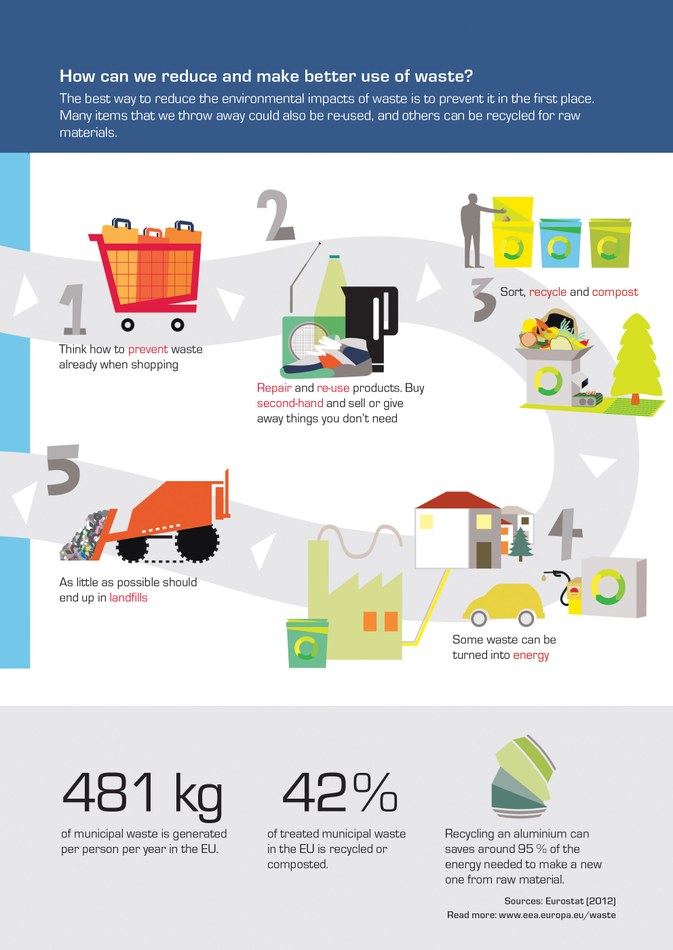 How can we reduce and make better use of waste?

The best way to reduce the environmental impacts of waste is to prevent it in the first place. Many items that we throw away could also be re-used, and others can be recycled for raw materials.

1

Think how to prevent waste already when shopping

2

Repair and re-use products. Buy second-hand and sell or give away things you don't need

3

Sort, recycle and compost

4

Some waste can be turned into energy

5

As little as possible should end up in landfills

481 kg

of municipal waste is generated per person per year in the EU.

42%

of treated municipal waste in the EU is recycled or composted.

Recycling an aluminium can saves around 95 % of the energy needed to make a new one from raw material.

Sources: Eurostat (2012)
Read more: www.eea.europa.eu/waste